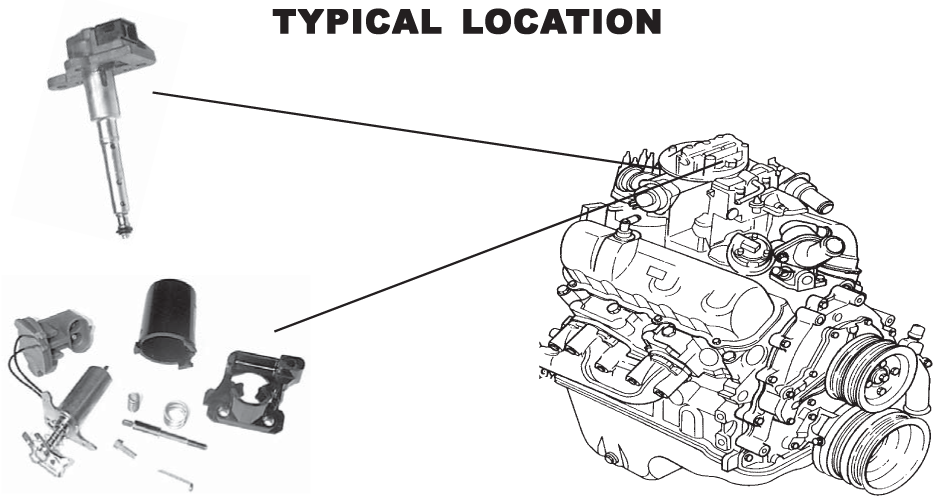 TYPICAL LOCATION