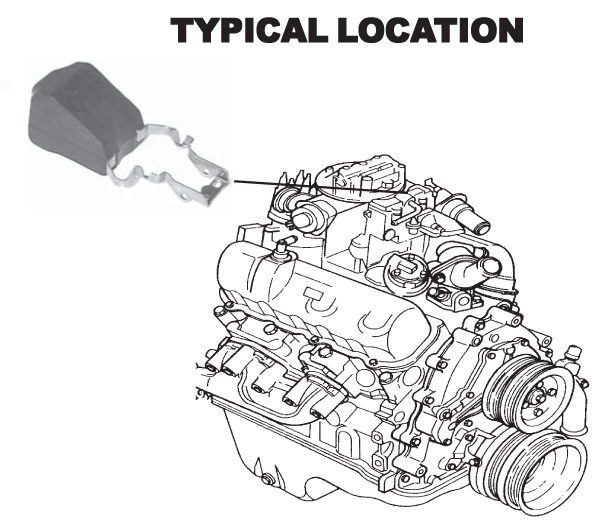 TYPICAL LOCATION