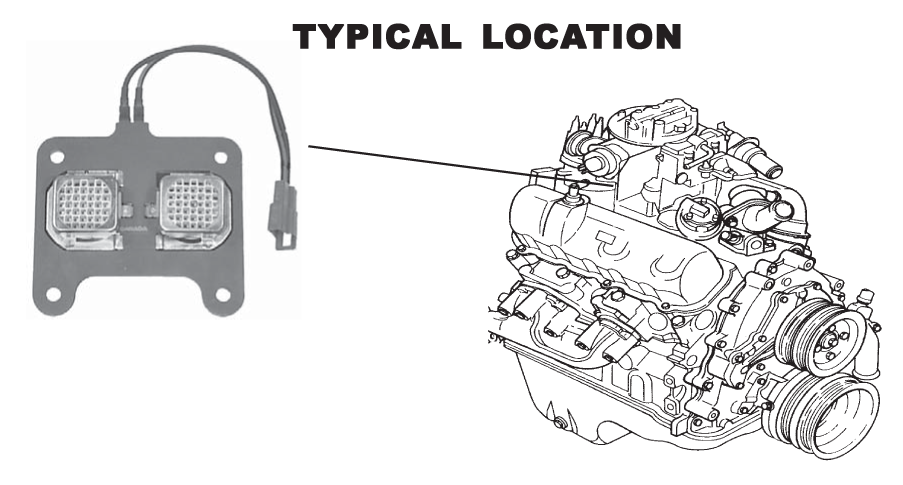 TYPICAL LOCATION