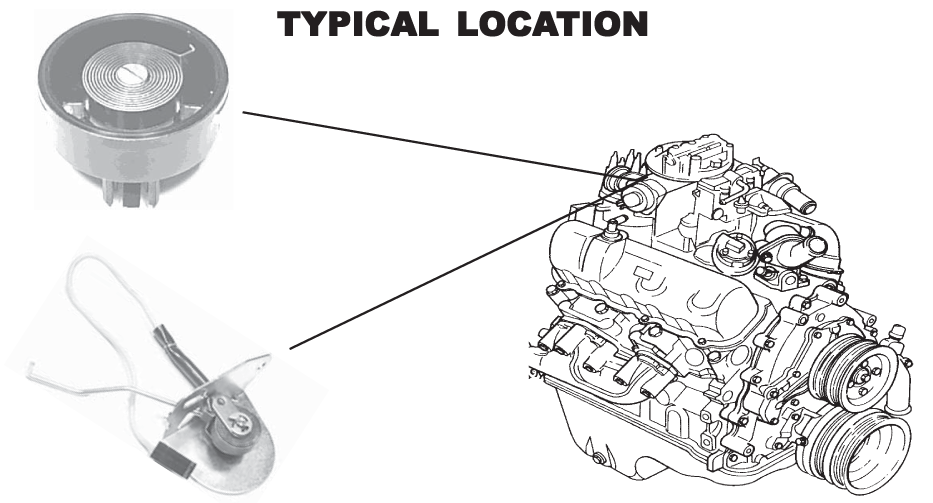 TYPICAL LOCATION