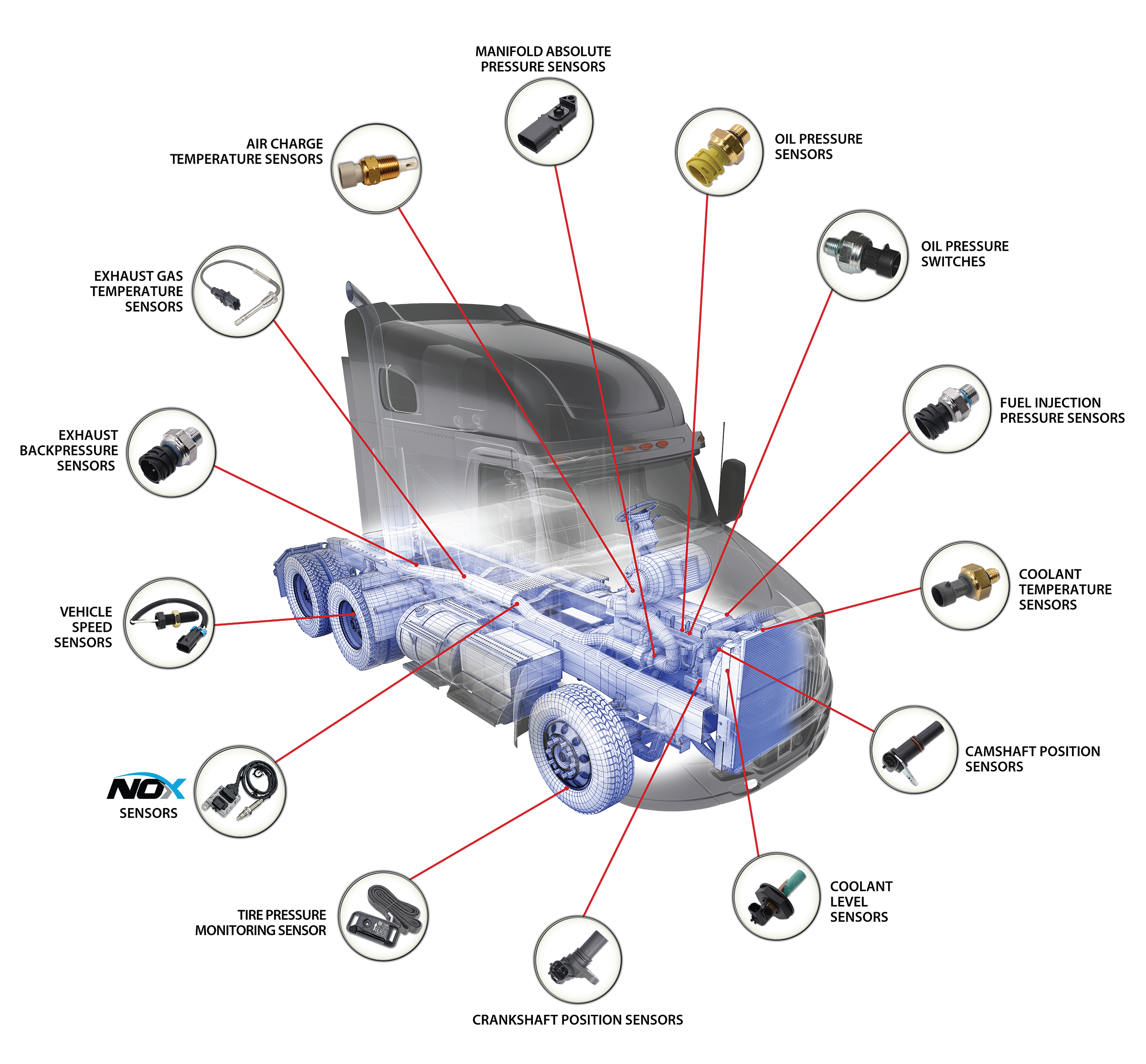 MANIFOLD ABSOLUTE PRESSURE SENSORS

AIR CHARGE TEMPERATURE SENSORS

OIL PRESSURE SENSORS

OIL PRESSURE SWITCHES

EXHAUST GAS TEMPERATURE SENSORS

FUEL INJECTION PRESSURE SENSORS

EXHAUST BACKPRESSURE SENSORS

COOLANT TEMPERATURE SENSORS

VEHICLE SPEED SENSORS

CAMSHAFT POSITION SENSORS

NOX SENSORS

COOLANT LEVEL SENSORS

TIRE PRESSURE MONITORING SENSOR

CRANKSHAFT POSITION SENSORS